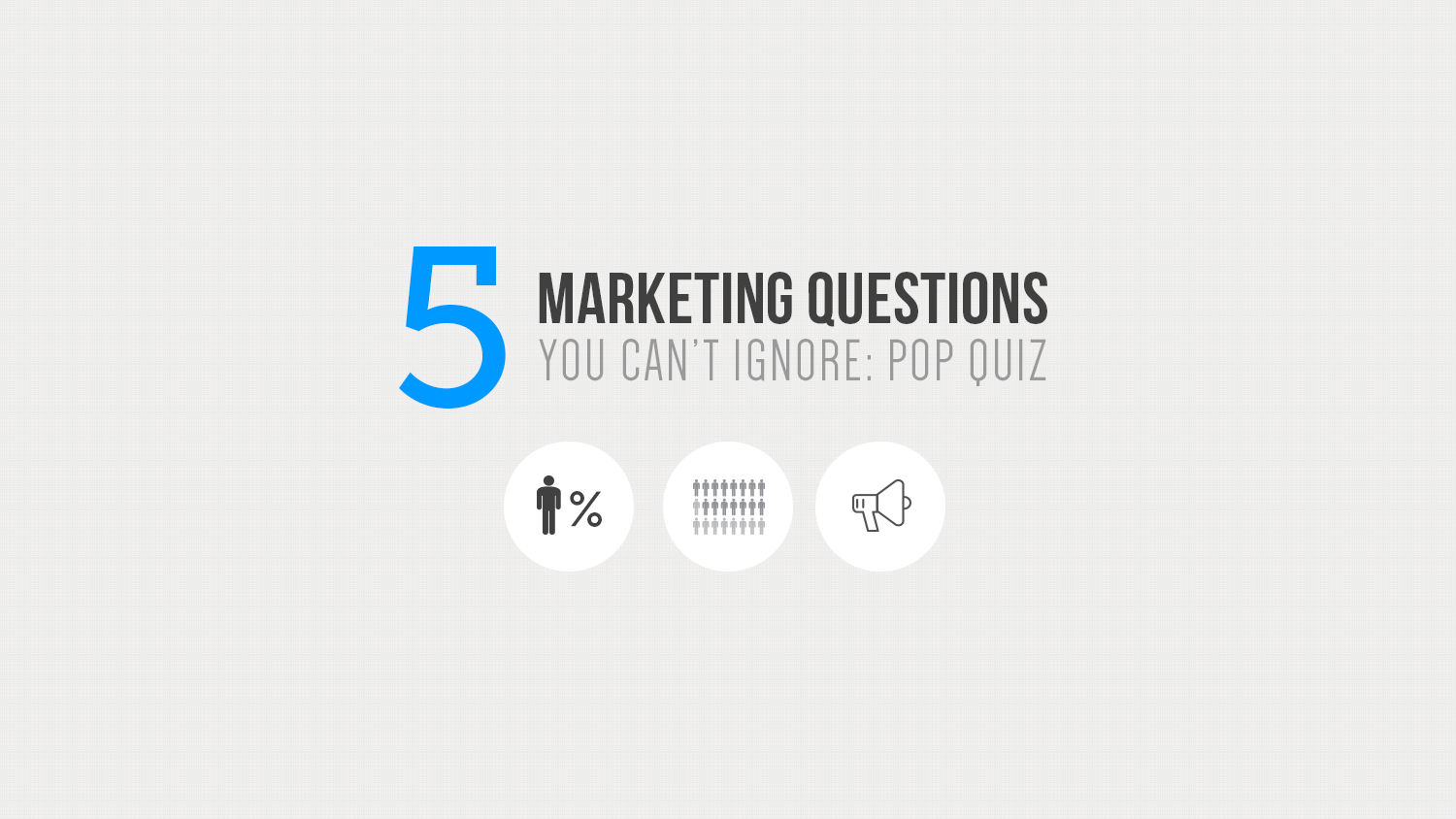 5 MARKETING QUESTIONS
YOU CAN'T IGNORE: POP QUIZ

%